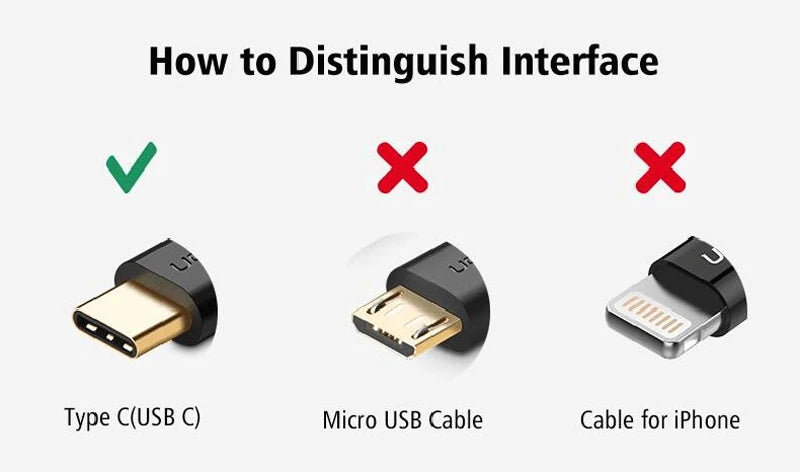 How to Distinguish Interface

Type C(USB C)

Micro USB Cable

Cable for iPhone