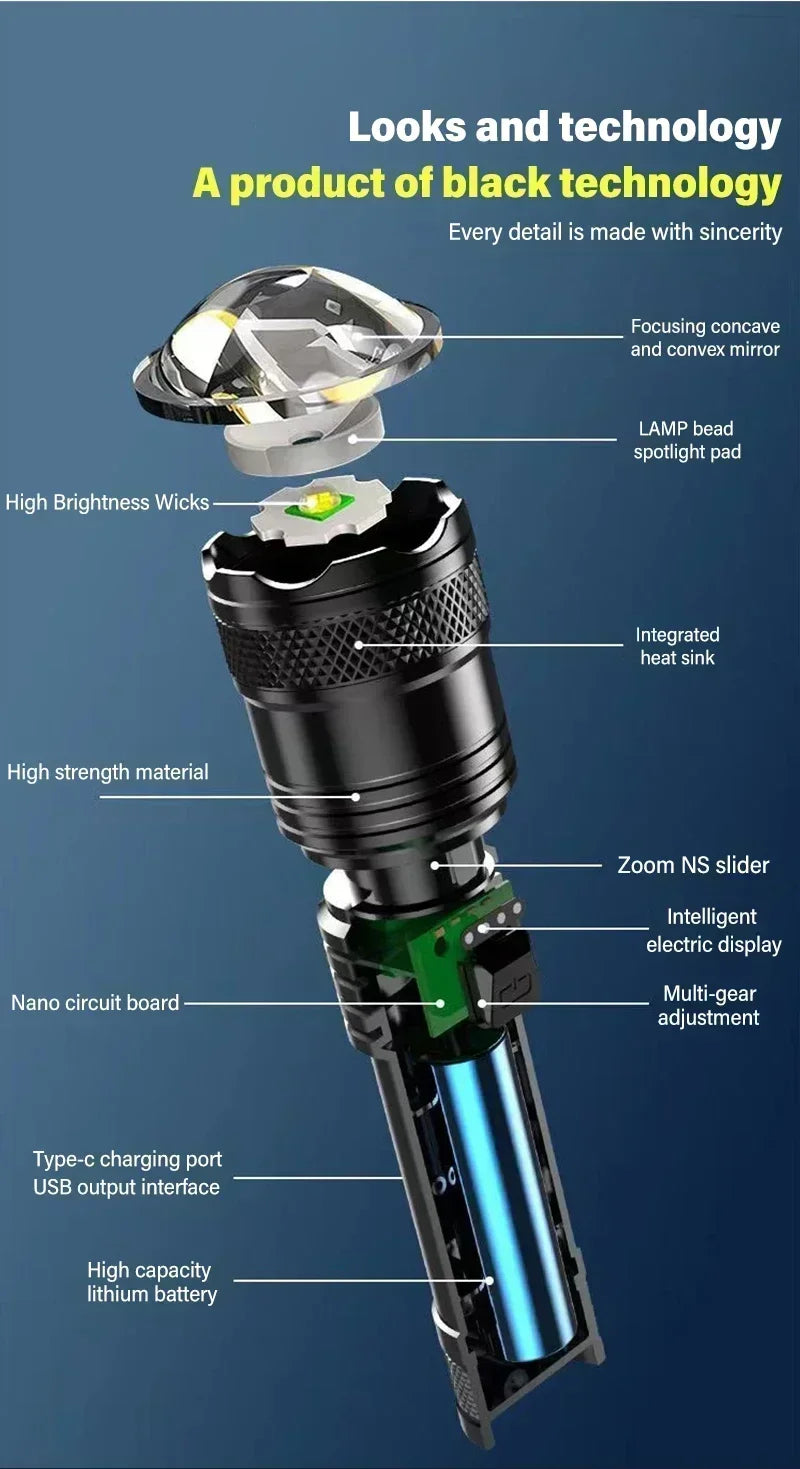 Looks and technology
A product of black technology
Every detail is made with sincerity

Focusing concave and convex mirror

LAMP bead spotlight pad

High Brightness Wicks

Integrated heat sink

High strength material

Zoom NS slider

Intelligent electric display

Nano circuit board

Multi-gear adjustment

Type-c charging port
USB output interface

High capacity lithium battery