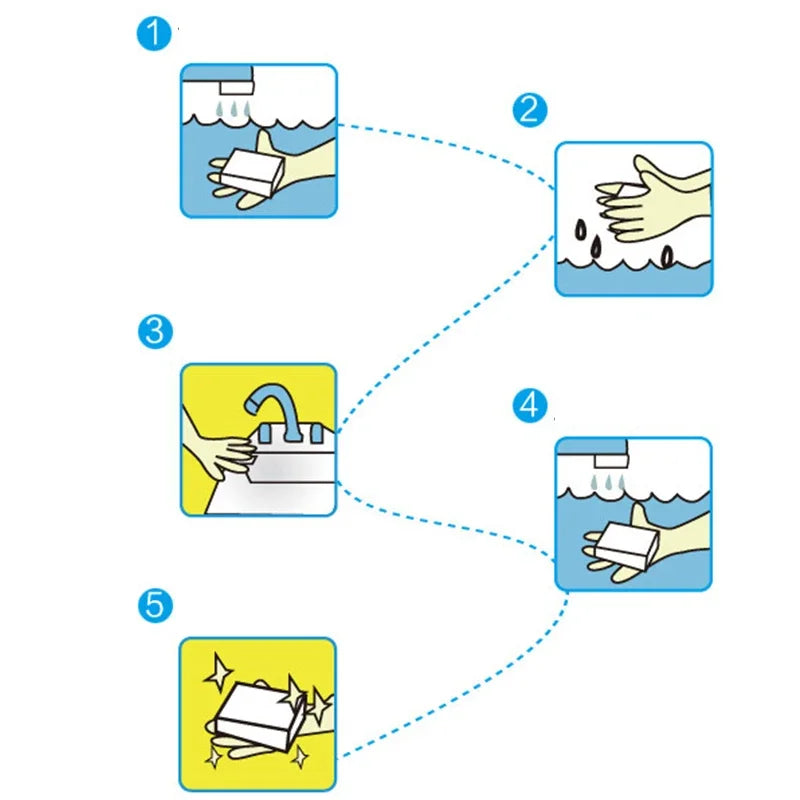 1

2

3

4

5