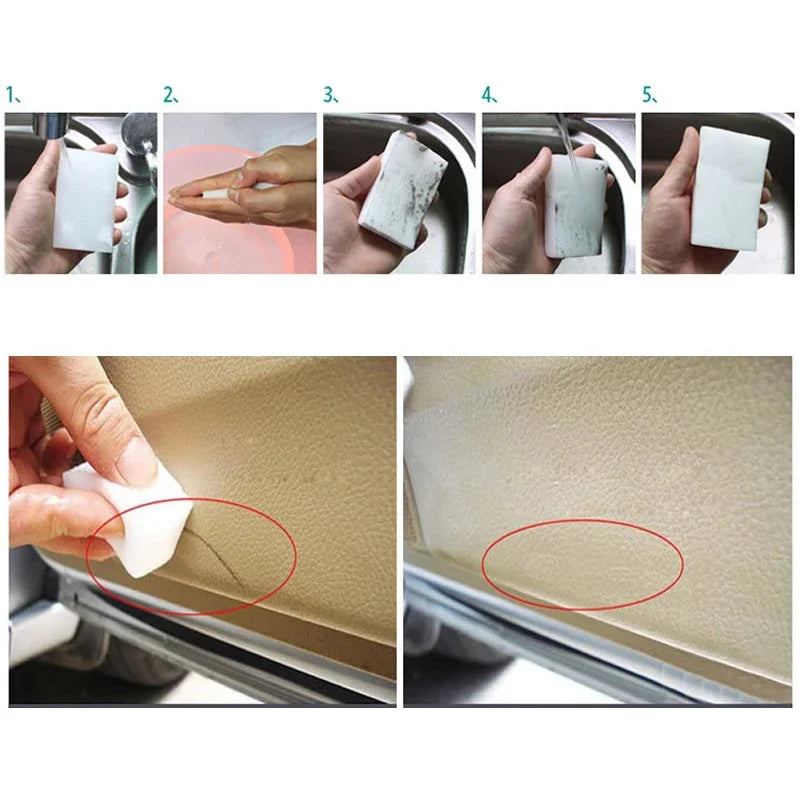 1、 2、 3、 4、 5、