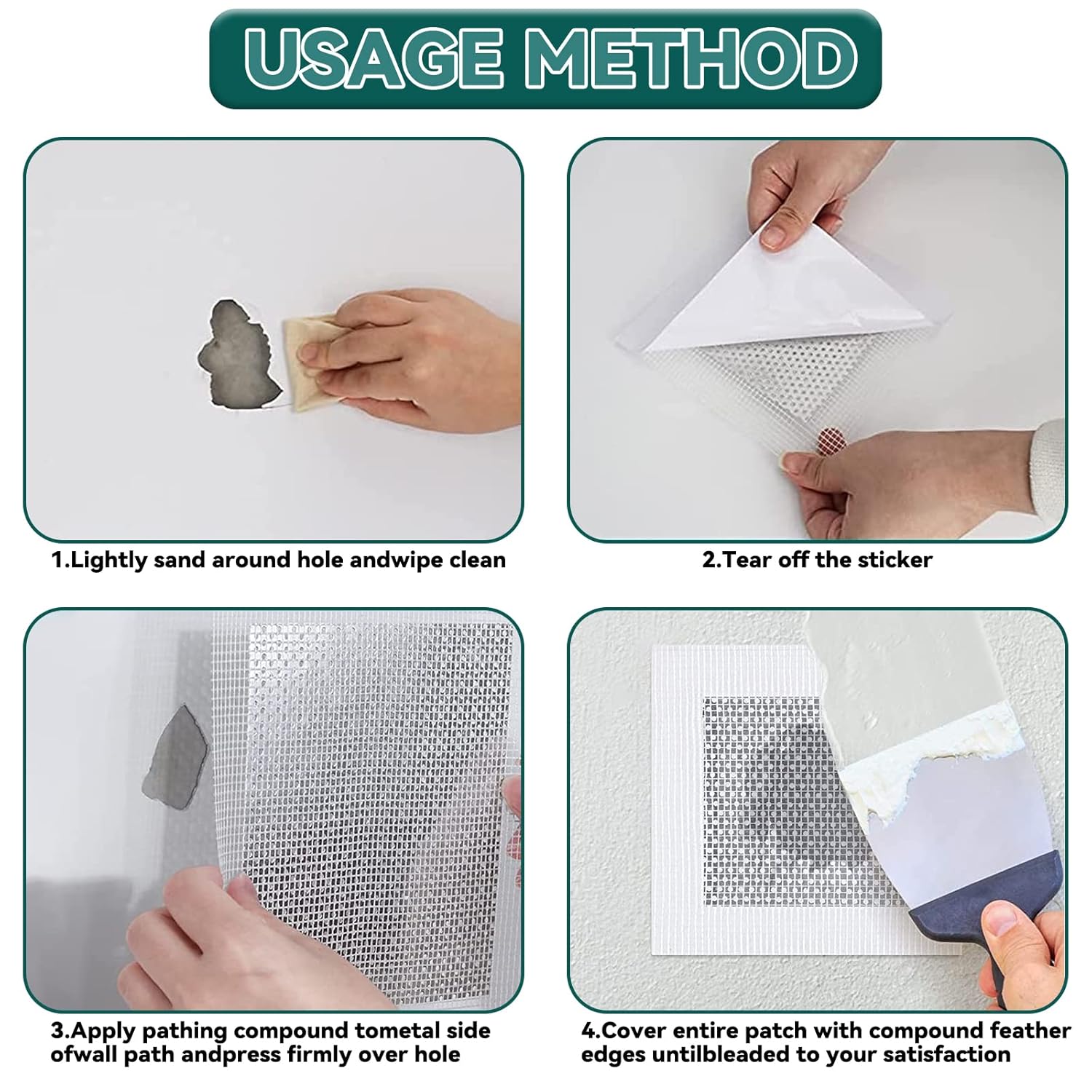 USAGE METHOD

1.Lightly sand around hole andwipe clean

2.Tear off the sticker

3.Apply pathing compound tometal side ofwall path andpress firmly over hole

4.Cover entire patch with compound feather edges untilbleaded to your satisfaction