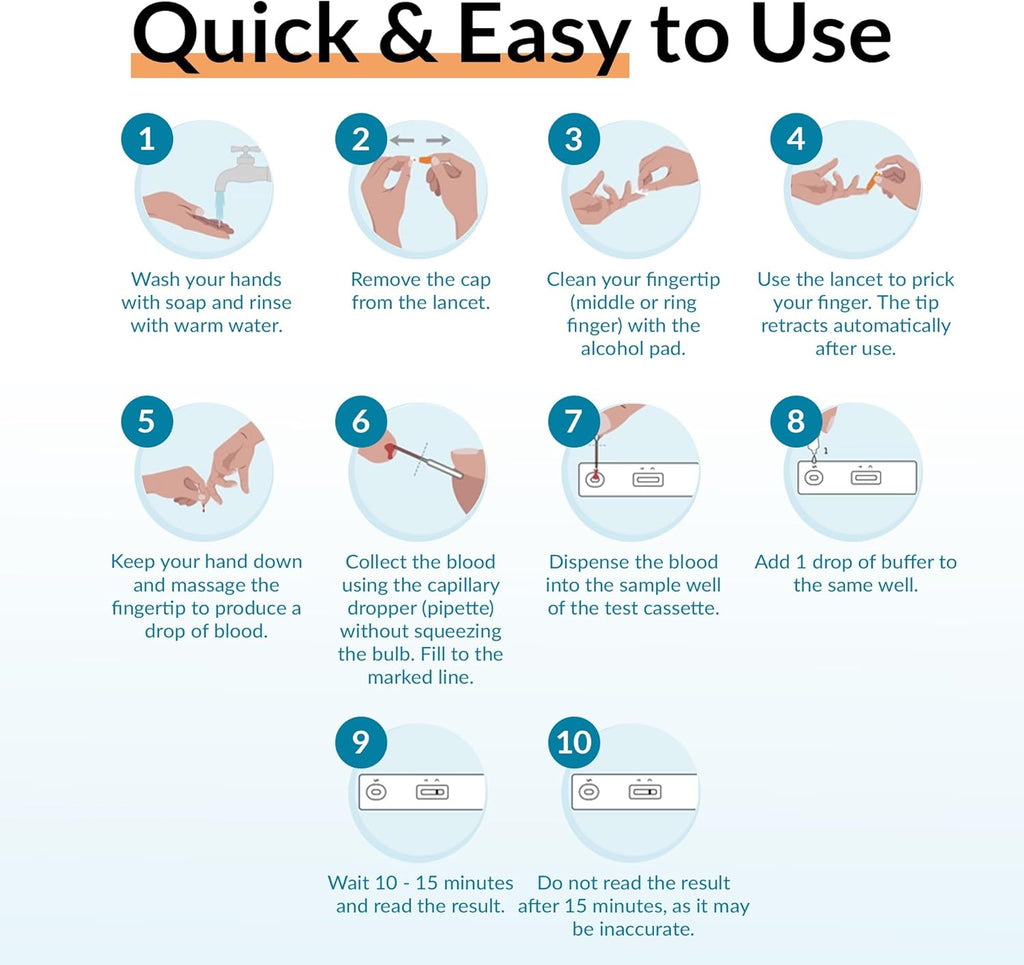 Quick & Easy to Use

1
Wash your hands with soap and rinse with warm water.

2
Remove the cap from the lancet.

3
Clean your fingertip (middle or ring finger) with the alcohol pad.

4
Use the lancet to prick your finger. The tip retracts automatically after use.

5
Keep your hand down and massage the fingertip to produce a drop of blood.

6
Collect the blood using the capillary dropper (pipette) without squeezing the bulb. Fill to the marked line.

7
Dispense the blood into the sample well of the test cassette.

8
1
Add 1 drop of buffer to the same well.

9
Wait 10 - 15 minutes and read the result.

10
Do not read the result after 15 minutes, as it may be inaccurate.