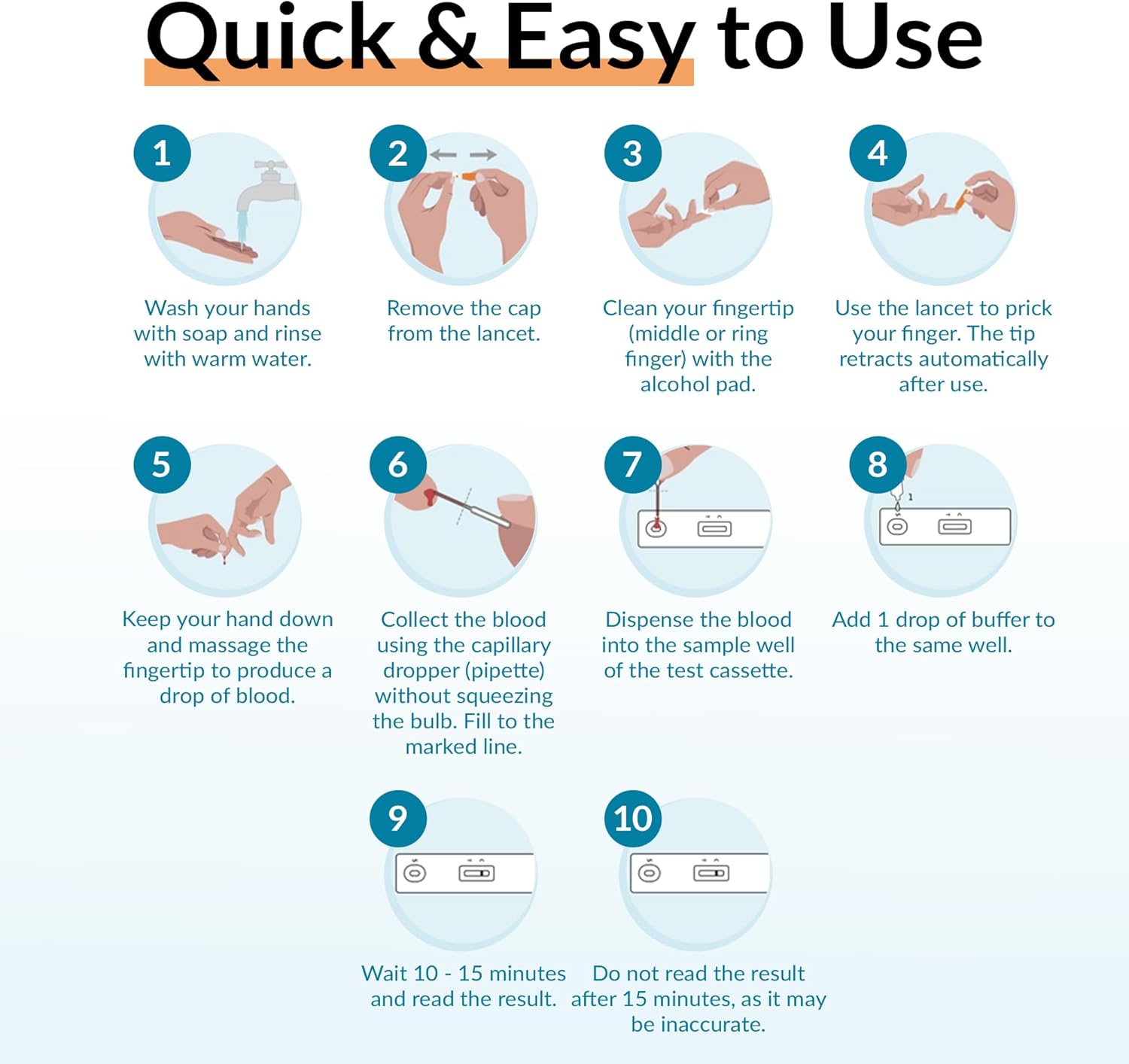 Quick & Easy to Use

1
Wash your hands with soap and rinse with warm water.

2
Remove the cap from the lancet.

3
Clean your fingertip (middle or ring finger) with the alcohol pad.

4
Use the lancet to prick your finger. The tip retracts automatically after use.

5
Keep your hand down and massage the fingertip to produce a drop of blood.

6
Collect the blood using the capillary dropper (pipette) without squeezing the bulb. Fill to the marked line.

7
Dispense the blood into the sample well of the test cassette.

8
1
Add 1 drop of buffer to the same well.

9
Wait 10 - 15 minutes and read the result.

10
Do not read the result after 15 minutes, as it may be inaccurate.